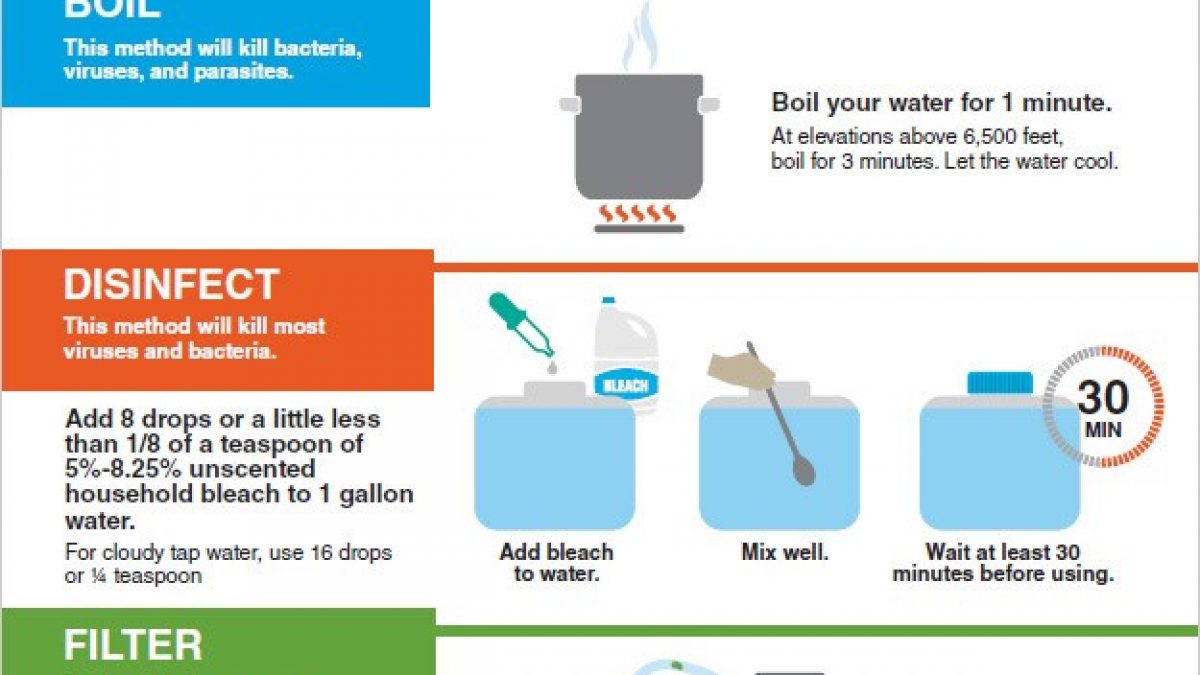 BOIL

This method will kill bacteria, viruses, and parasites.

Boil your water for 1 minute.

At elevations above 6,500 feet, boil for 3 minutes. Let the water cool.

DISINFECT

This method will kill most viruses and bacteria.

Add 8 drops or a little less than 1/8 of a teaspoon of 5%-8.25% unscented household bleach to 1 gallon water.

For cloudy tap water, use 16 drops or ¼ teaspoon

BLEACH

Add bleach to water.

Mix well.

30 MIN

Wait at least 30 minutes before using.

FILTER